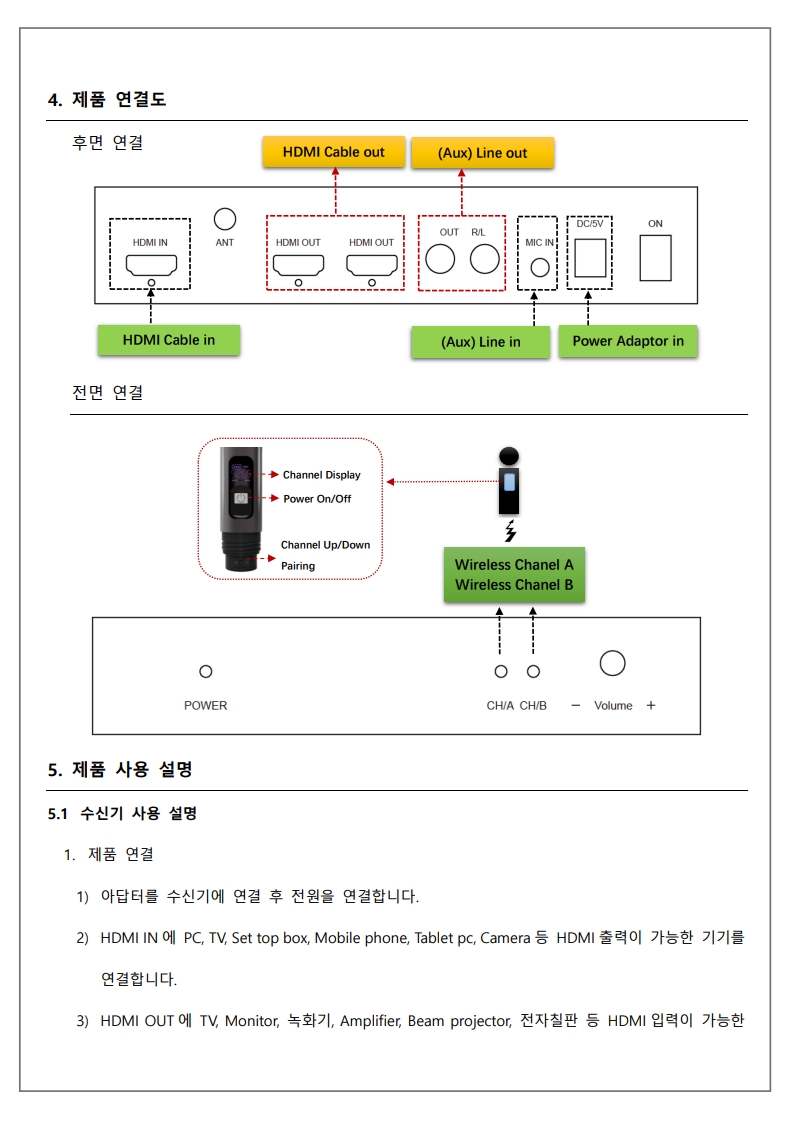 4. 제품 연결도

후면 연결

HDMI Cable out

(Aux) Line out

HDMI IN

ANT

HDMI OUT

HDMI OUT

OUT

R/L

MIC IN

DC/5V

ON

HDMI Cable in

(Aux) Line in

Power Adaptor in

전면 연결

Channel Display

Power On/Off

Channel Up/Down

Pairing

Wireless Chanel A
Wireless Chanel B

POWER

CH/A

CH/B

− Volume +

5. 제품 사용 설명

5.1 수신기 사용 설명

1. 제품 연결

1) 아답터를 수신기에 연결 후 전원을 연결합니다.

2) HDMI IN 에 PC, TV, Set top box, Mobile phone, Tablet pc, Camera 등 HDMI 출력이 가능한 기기를 연결합니다.

3) HDMI OUT 에 TV, Monitor, 녹화기, Amplifier, Beam projector, 전자칠판 등 HDMI 입력이 가능한