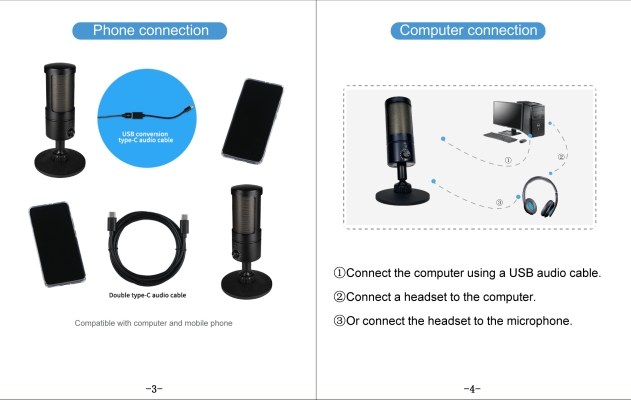 Phone connection

USB conversion type-C audio cable

Double type-C audio cable

Compatible with computer and mobile phone

-3-

Computer connection

①

②

③

①Connect the computer using a USB audio cable.

②Connect a headset to the computer.

③Or connect the headset to the microphone.

-4-