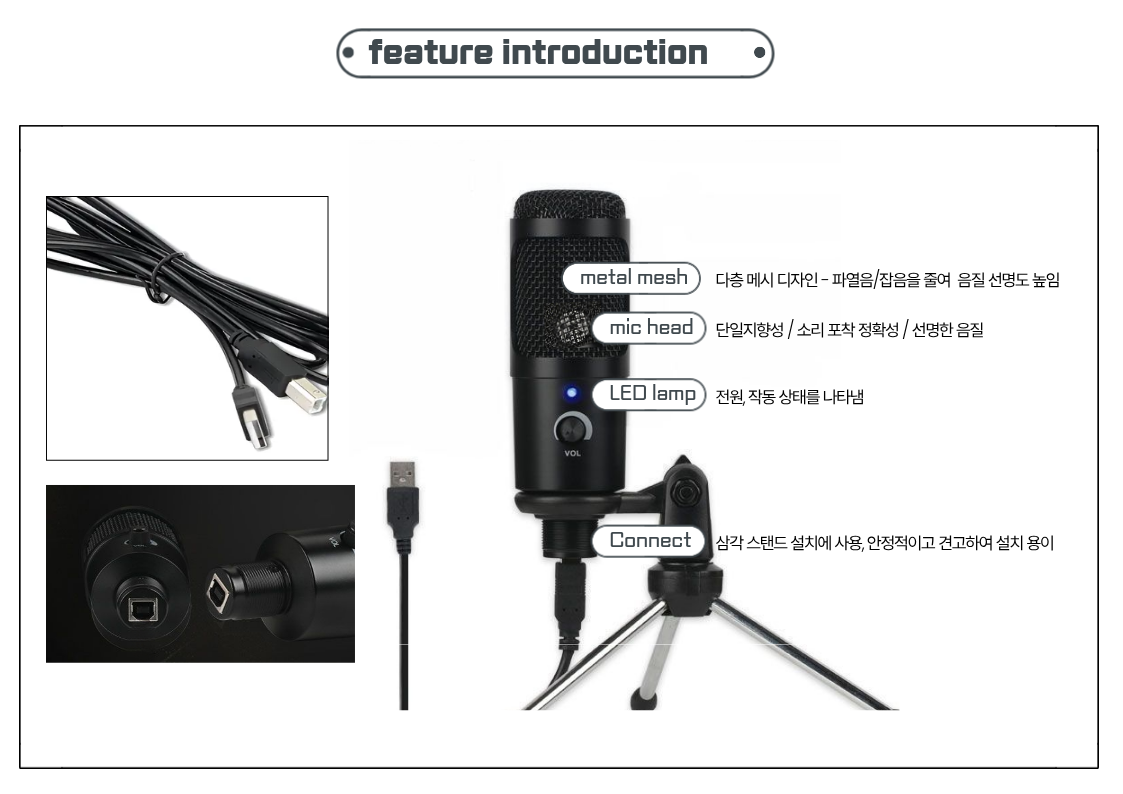 feature introduction

metal mesh 다층 메시 디자인 - 파열음/잡음을 줄여 음질 선명도 높임

mic head 단일지향성 / 소리 포착 정확성 / 선명한 음질

LED lamp 전원, 작동 상태를 나타냄

VOL

Connect 삼각 스탠드 설치에 사용, 안정적이고 견고하여 설치 용이